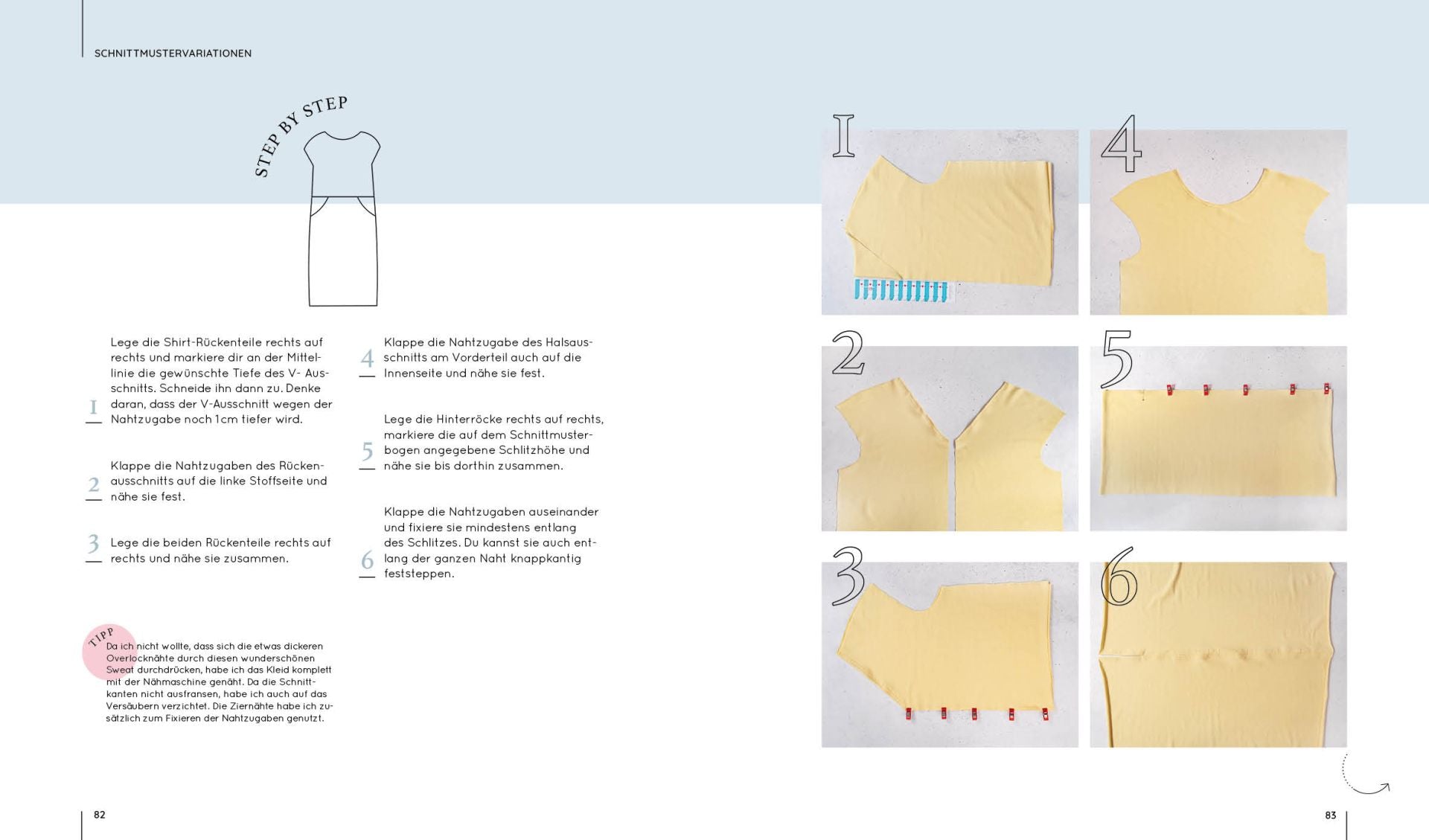 SCHNITTMUSTERVARIATIONEN

STEP BY STEP

1 Lege die Shirt-Rückenteile rechts auf rechts und markiere dir an der Mittellinie die gewünschte Tiefe des V- Ausschnitts. Schneide ihn dann zu. Denke daran, dass der V-Ausschnitt wegen der Nahtzugabe noch 1cm tiefer wird.

2 Klappe die Nahtzugaben des Rückenausschnitts auf die linke Stoffseite und nähe sie fest.

3 Lege die beiden Rückenteile rechts auf rechts und nähe sie zusammen.

4 Klappe die Nahtzugabe des Halsausschnitts am Vorderteil auch auf die Innenseite und nähe sie fest.

5 Lege die Hinterröcke rechts auf rechts, markiere die auf dem Schnittmusterbogen angegebene Schlitzhöhe und nähe sie bis dorthin zusammen.

6 Klappe die Nahtzugaben auseinander und fixiere sie mindestens entlang des Schlitzes. Du kannst sie auch entlang der ganzen Naht knappkantig feststeppen.

TIPP
Da ich nicht wollte, dass sich die etwas dickeren Overlocknähte durch diesen wunderschönen Sweat durchdrücken, habe ich das Kleid komplett mit der Nähmaschine genäht. Da die Schnittkanten nicht ausfransen, habe ich auch auf das Versäubern verzichtet. Die Ziernähte habe ich zusätzlich zum Fixieren der Nahtzugaben genutzt.

1
4
2
5
3
6

82

83